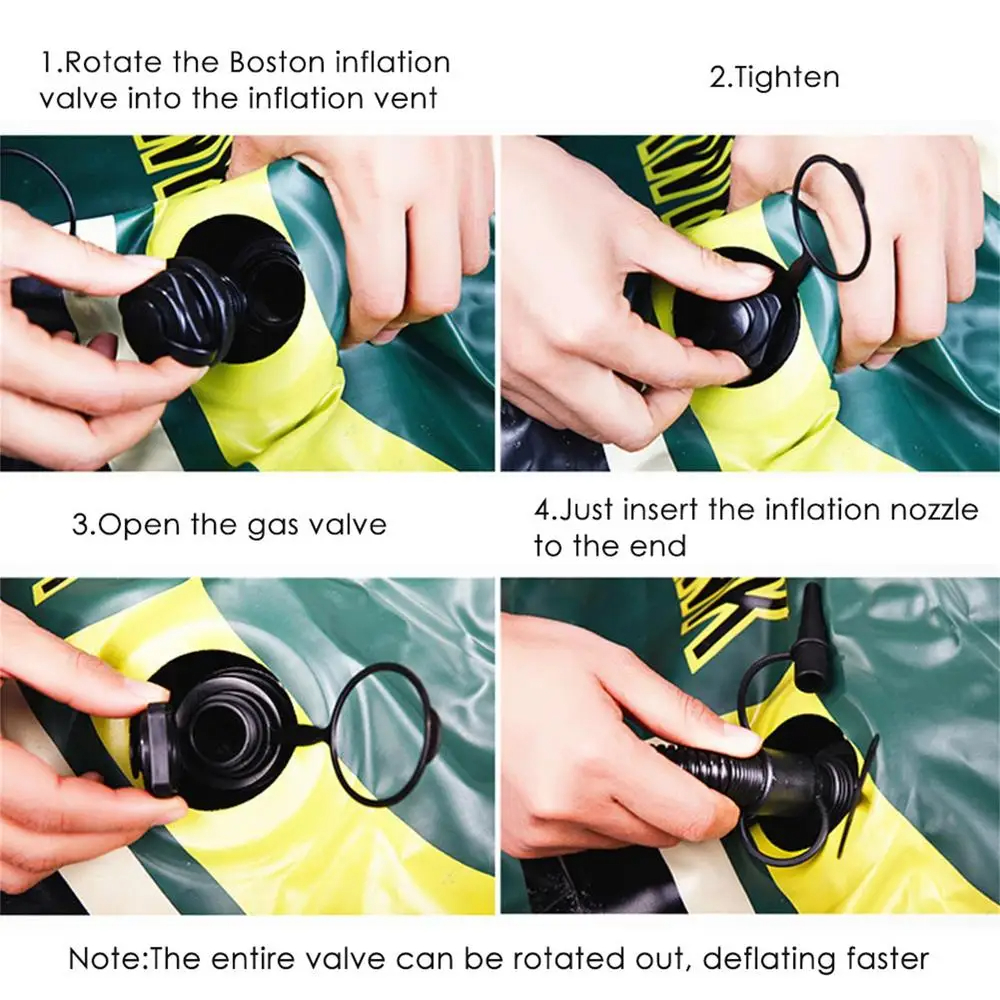 1.Rotate the Boston inflation valve into the inflation vent

2.Tighten

3.Open the gas valve

4.Just insert the inflation nozzle to the end

Note:The entire valve can be rotated out, deflating faster