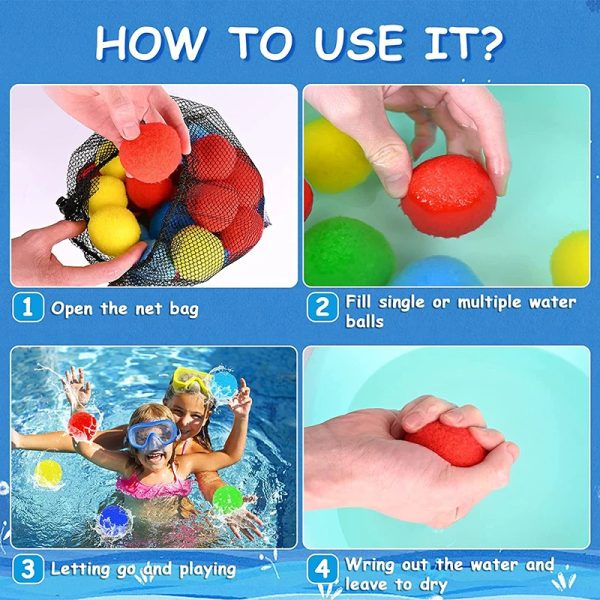 HOW TO USE IT?

1 Open the net bag

2 Fill single or multiple water balls

3 Letting go and playing

4 Wring out the water and leave to dry